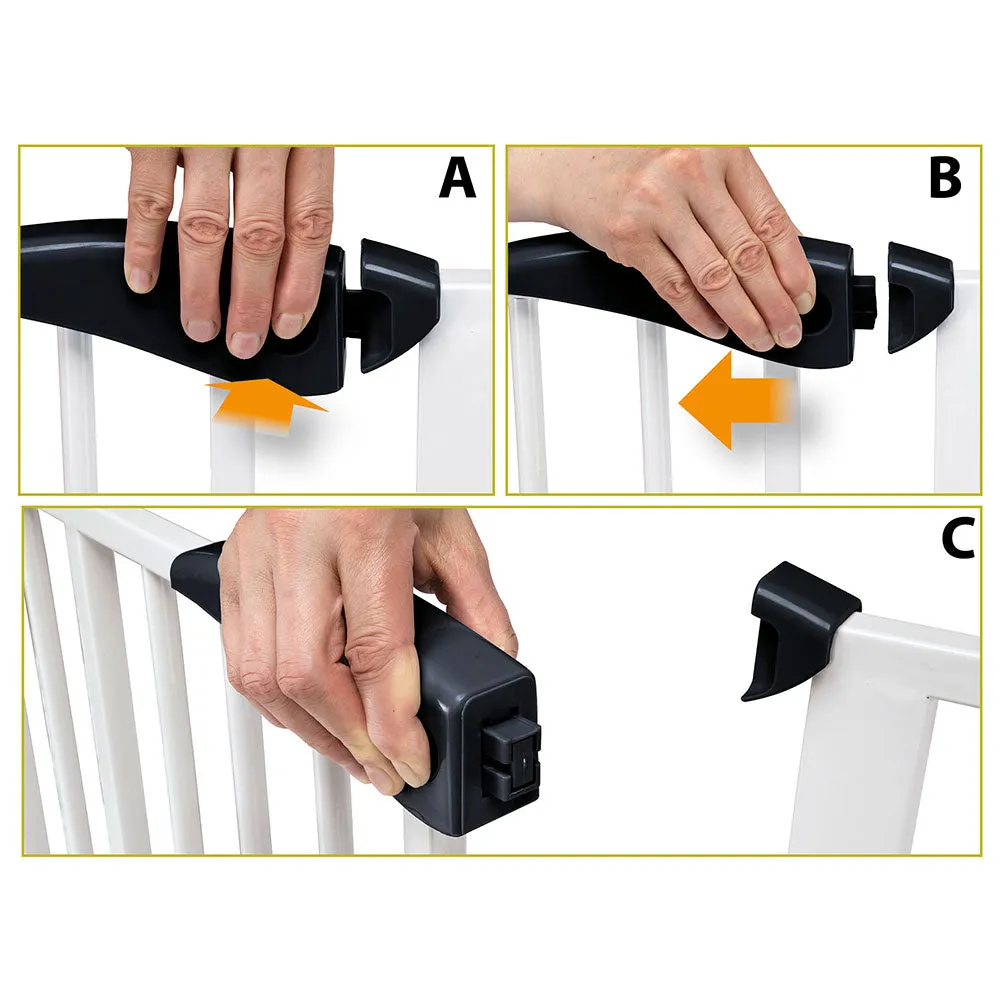 A

B

C