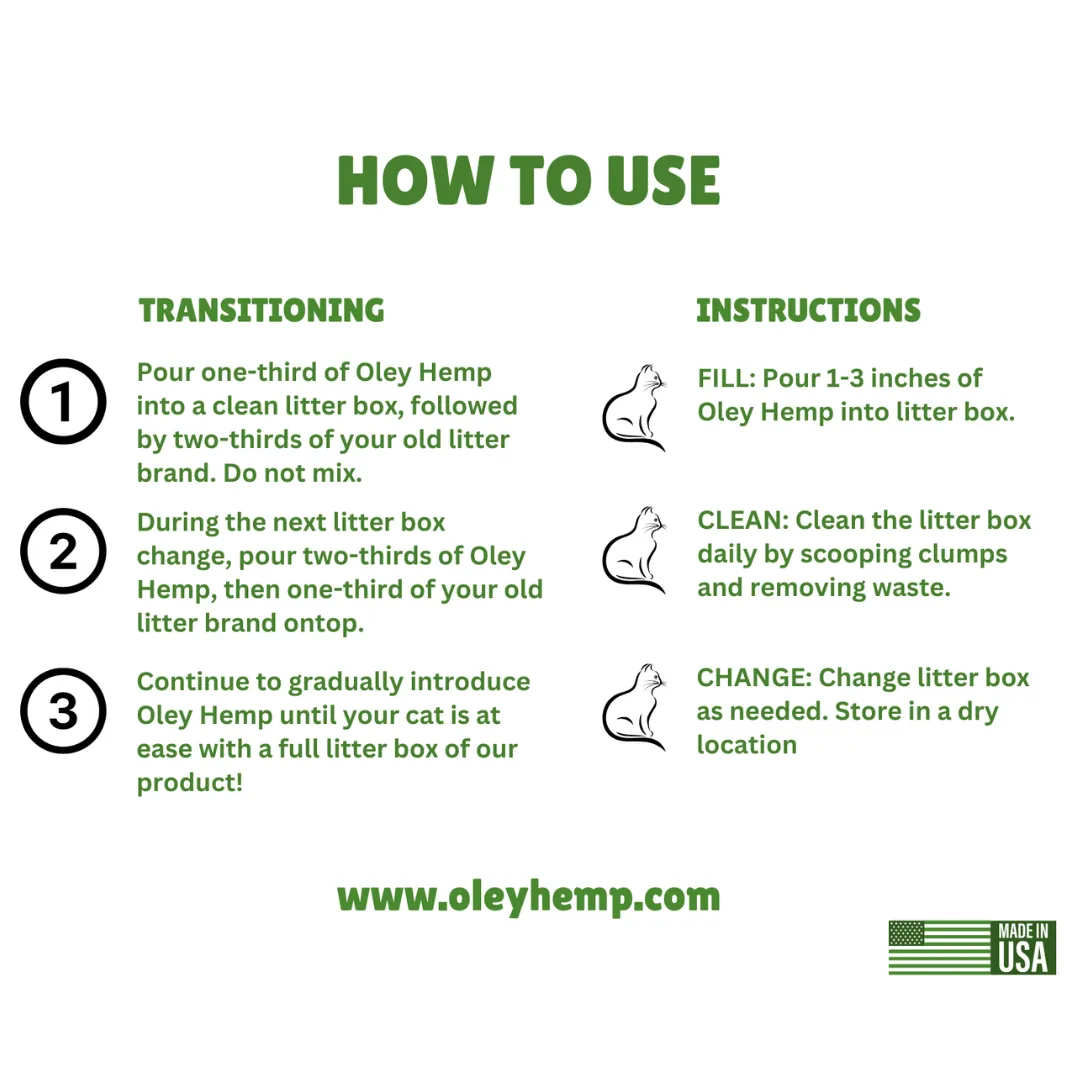 HOW TO USE

TRANSITIONING

1 Pour one-third of Oley Hemp into a clean litter box, followed by two-thirds of your old litter brand. Do not mix.

2 During the next litter box change, pour two-thirds of Oley Hemp, then one-third of your old litter brand ontop.

3 Continue to gradually introduce Oley Hemp until your cat is at ease with a full litter box of our product!

INSTRUCTIONS

FILL: Pour 1-3 inches of Oley Hemp into litter box.

CLEAN: Clean the litter box daily by scooping clumps and removing waste.

CHANGE: Change litter box as needed. Store in a dry location

www.oleyhemp.com

MADE IN USA